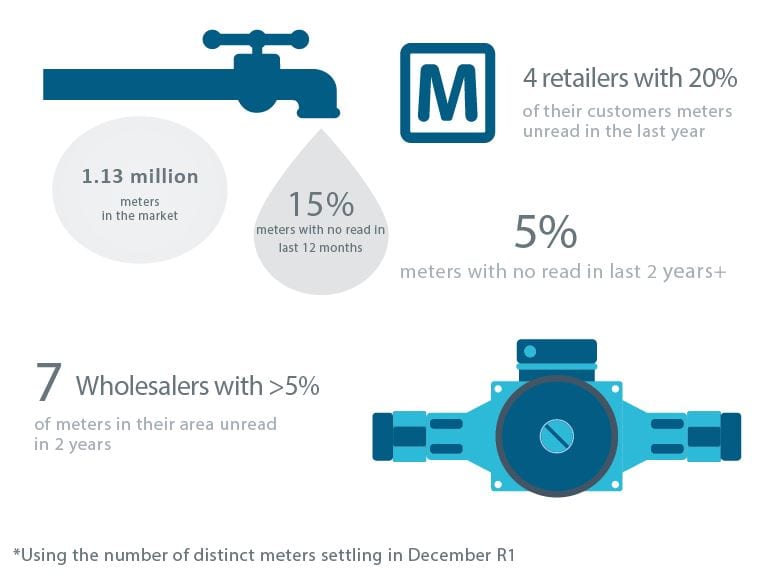 1.13 million
meters
in the market

15%
meters with no read in last 12 months

M

4 retailers with 20%
of their customers meters unread in the last year

5%
meters with no read in last 2 years+

7 Wholesalers with >5%
of meters in their area unread in 2 years

*Using the number of distinct meters settling in December R1